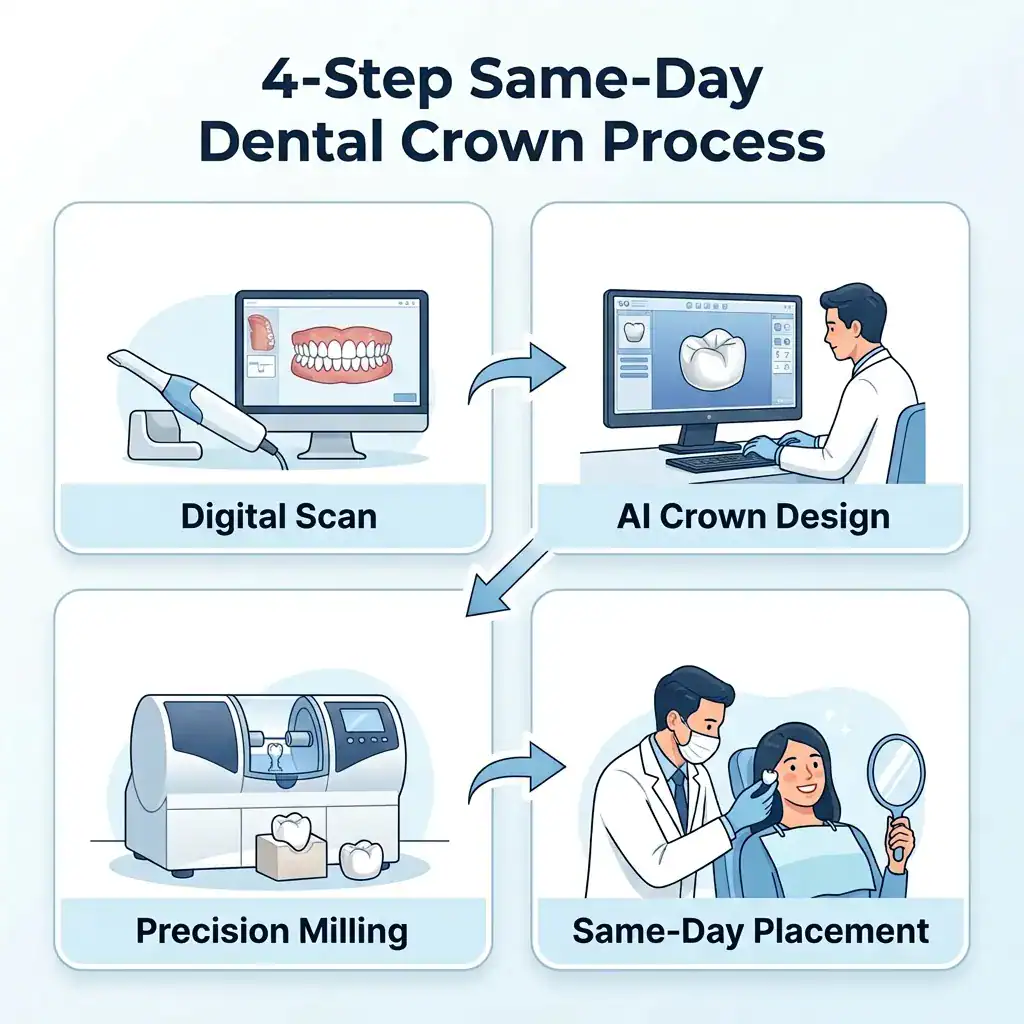 4-Step Same-Day Dental Crown Process

Digital Scan

AI Crown Design

Precision Milling

Same-Day Placement